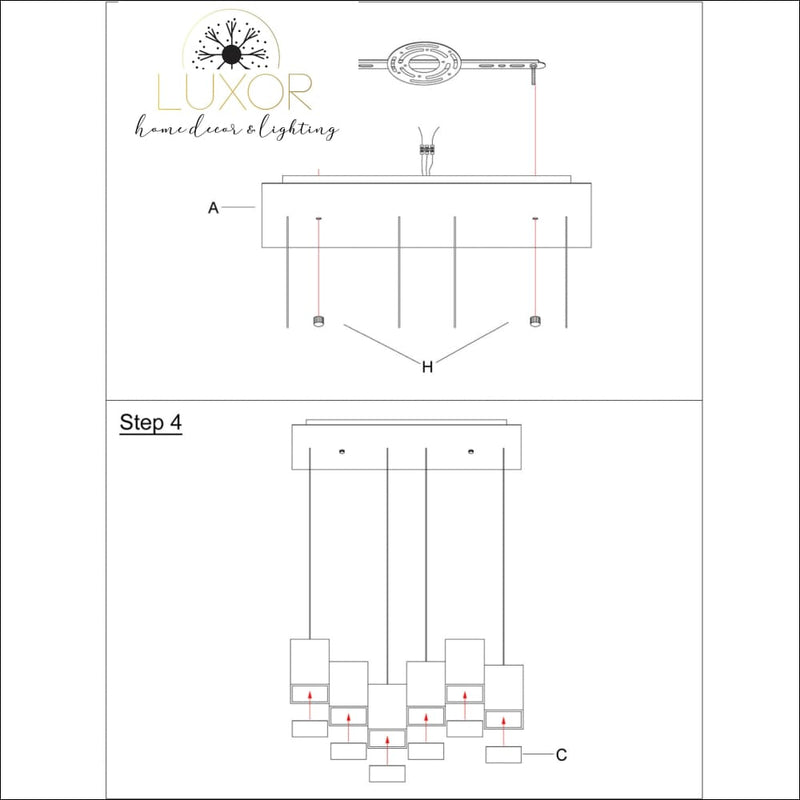 LUXOR
home decor & lighting

A

H

Step 4

C