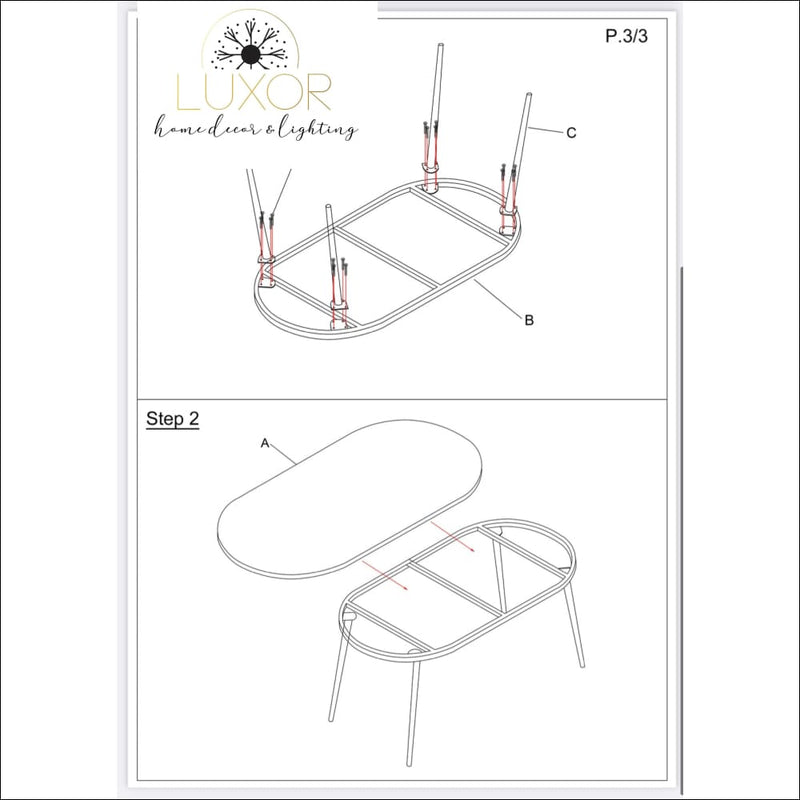 LUXOR
home decor & lighting

P.3/3

C

B

Step 2

A